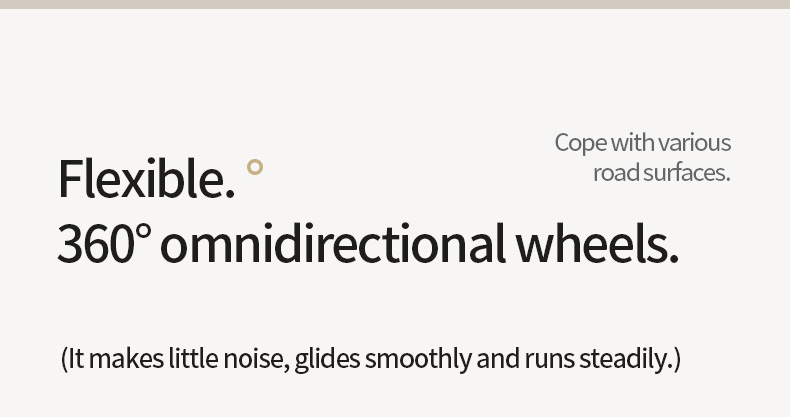 Cope with various road surfaces.

Flexible.
360° omnidirectional wheels.

(It makes little noise, glides smoothly and runs steadily.)