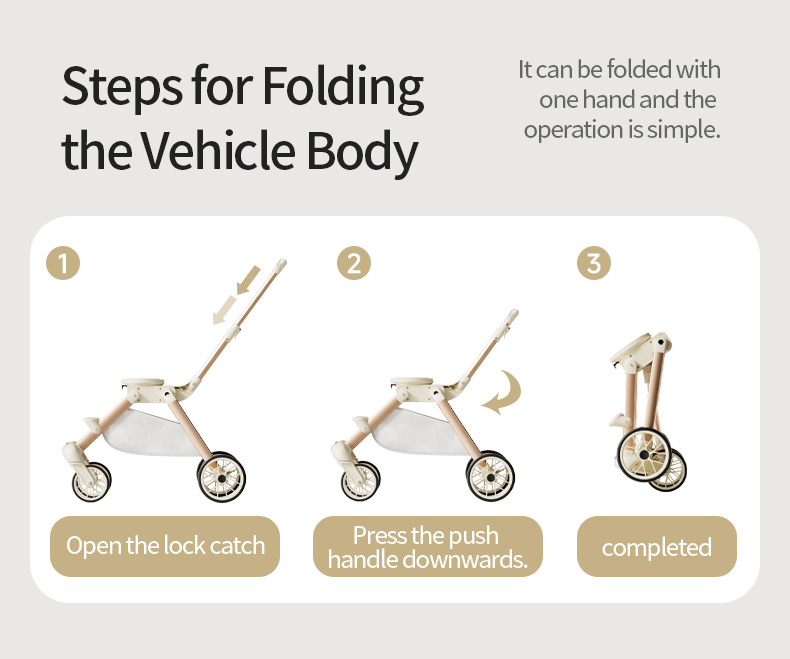 Steps for Folding the Vehicle Body

It can be folded with one hand and the operation is simple.

1

Open the lock catch

2

Press the push handle downwards.

3

completed