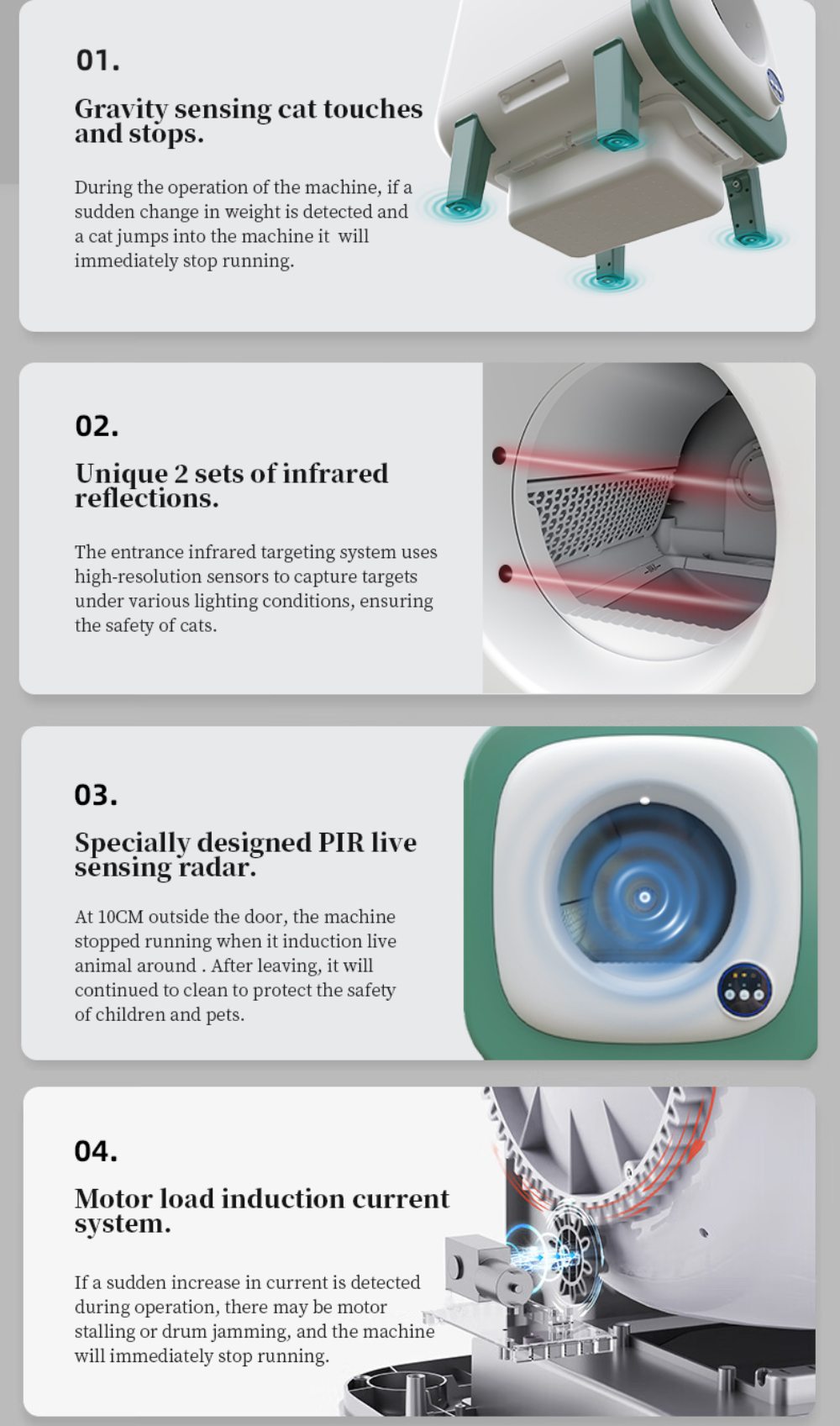 01.

Gravity sensing cat touches and stops.

During the operation of the machine, if a sudden change in weight is detected and a cat jumps into the machine it  will immediately stop running.

02.

Unique 2 sets of infrared reflections.

The entrance infrared targeting system uses high-resolution sensors to capture targets under various lighting conditions, ensuring the safety of cats.

03.

Specially designed PIR live sensing radar.

At 10CM outside the door, the machine stopped running when it induction live animal around . After leaving, it will continued to clean to protect the safety of children and pets.

04.

Motor load induction current system.

If a sudden increase in current is detected during operation, there may be motor stalling or drum jamming, and the machine will immediately stop running.