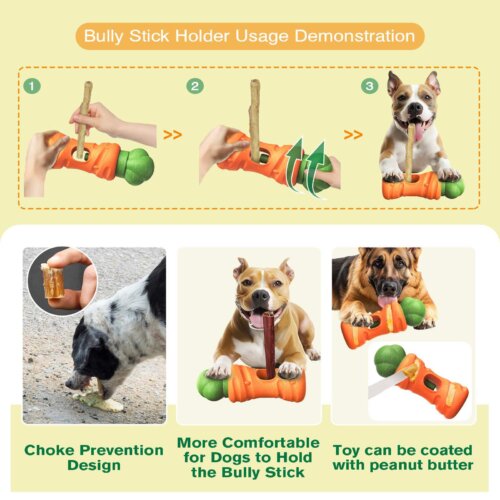 Bully Stick Holder Usage Demonstration

1

>>

2

>>

3

Choke Prevention Design

More Comfortable for Dogs to Hold the Bully Stick

Toy can be coated with peanut butter